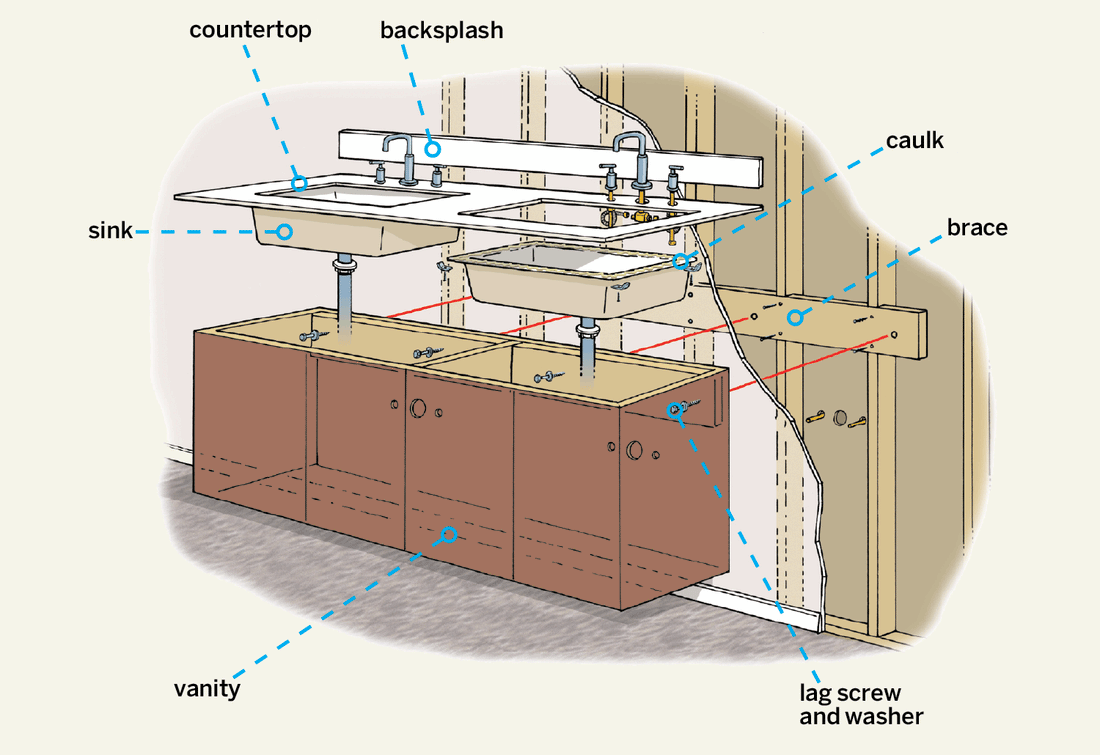 countertop

backsplash

caulk

sink

brace

vanity

lag screw and washer